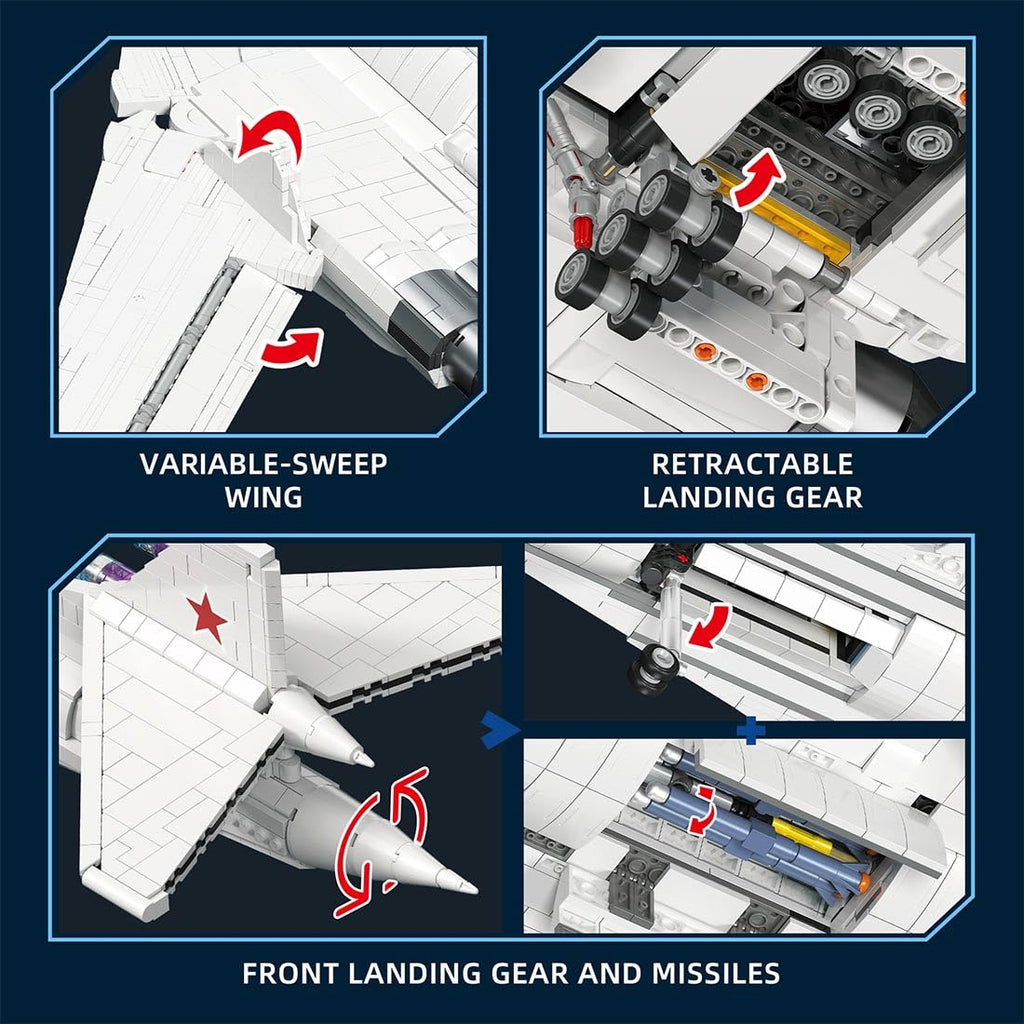 VARIABLE-SWEEP WING

RETRACTABLE LANDING GEAR

FRONT LANDING GEAR AND MISSILES